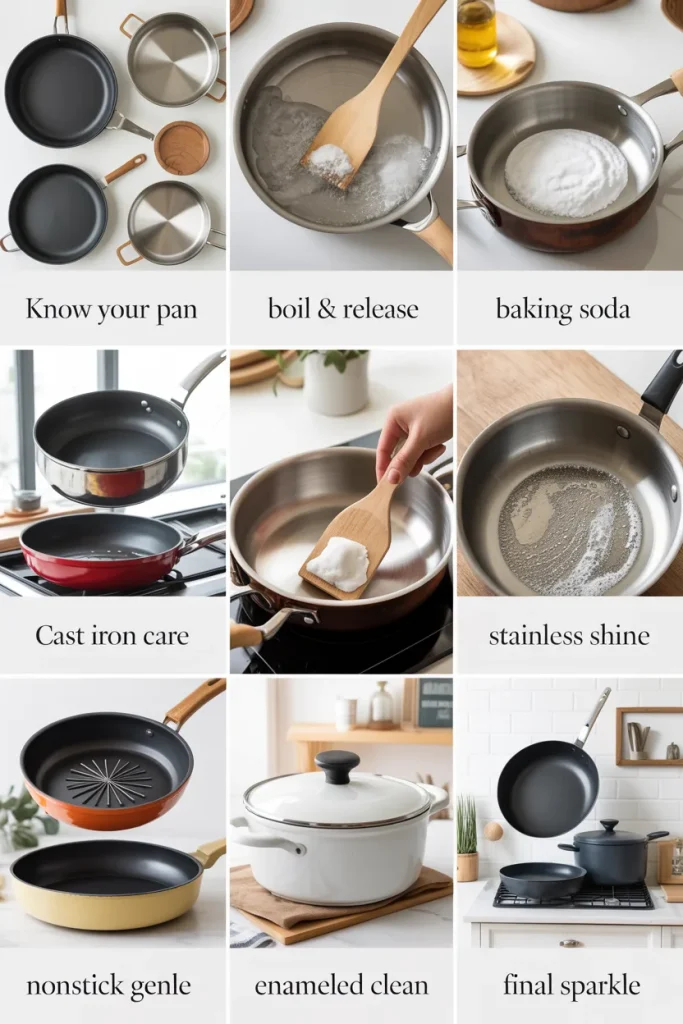 Know your pan

boil & release

baking soda

Cast iron care

stainless shine

nonstick genle

enameled clean

final sparkle